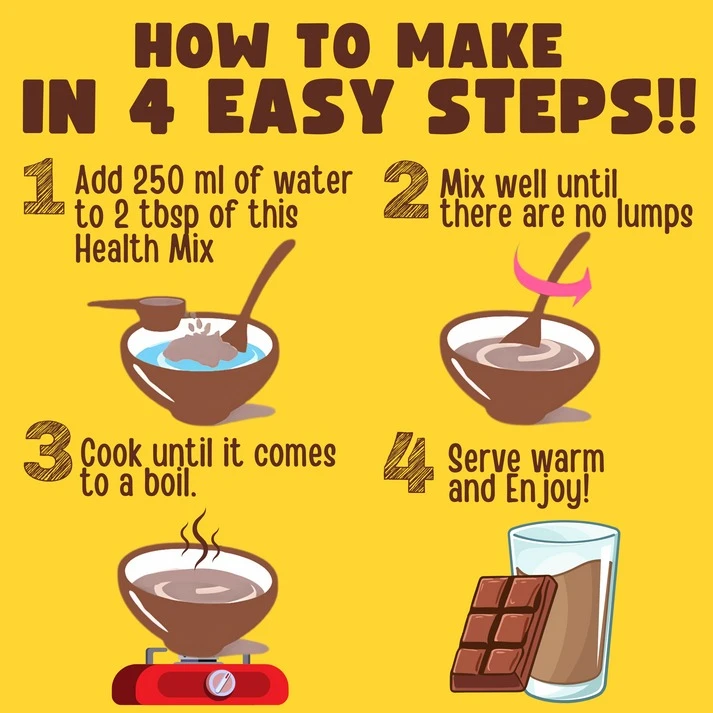 HOW TO MAKE
IN 4 EASY STEPS!!

1 Add 250 ml of water to 2 tbsp of this Health Mix

2 Mix well until there are no lumps

3 Cook until it comes to a boil.

4 Serve warm and Enjoy!