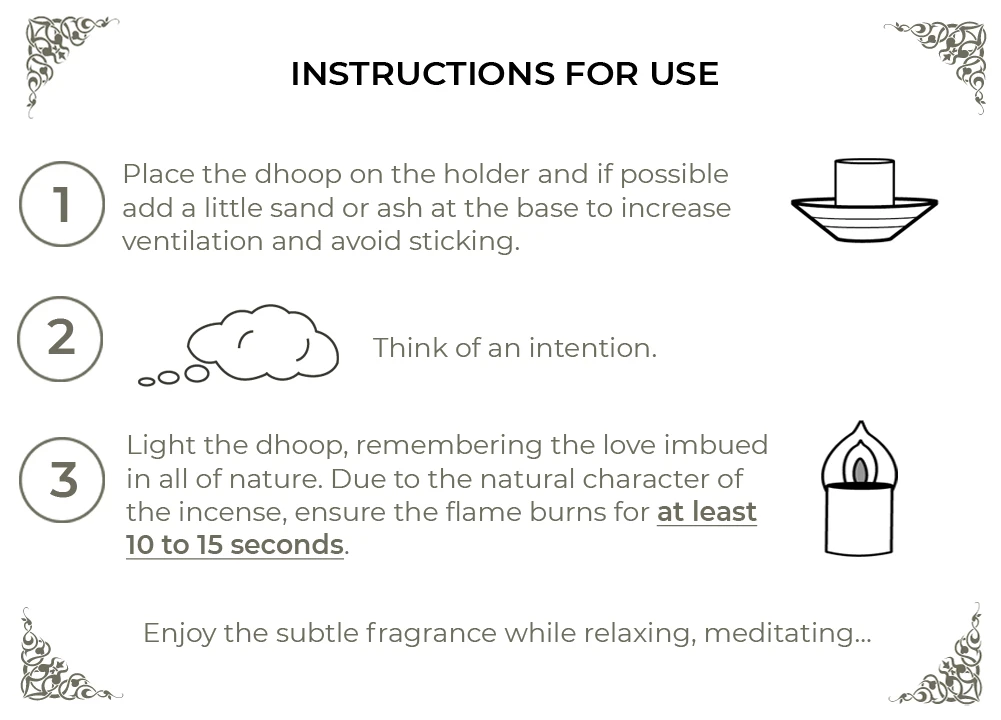 INSTRUCTIONS FOR USE

1 Place the dhoop on the holder and if possible add a little sand or ash at the base to increase ventilation and avoid sticking.

2 Think of an intention.

3 Light the dhoop, remembering the love imbued in all of nature. Due to the natural character of the incense, ensure the flame burns for at least 10 to 15 seconds.

Enjoy the subtle fragrance while relaxing, meditating...